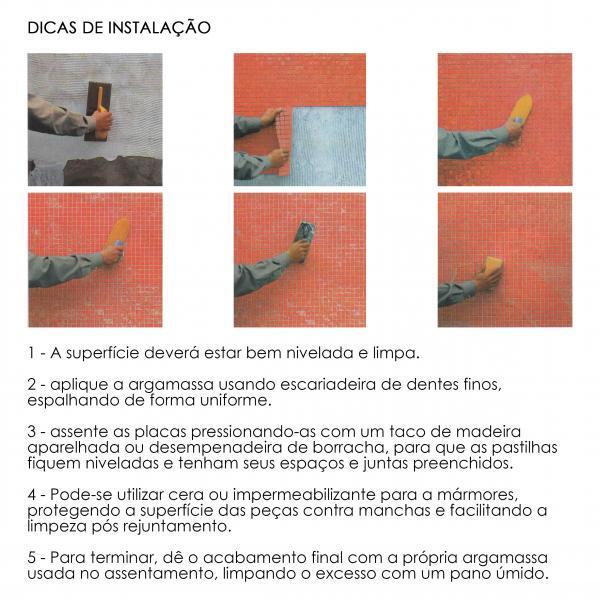 DICAS DE INSTALAÇÃO

1 - A superfície deverá estar bem nivelada e limpa.

2 - aplique a argamassa usando escariadeira de dentes finos, espalhando de forma uniforme.

3 - assente as placas pressionando-as com um taco de madeira aparelhada ou desempenadeira de borracha, para que as pastilhas fiquem niveladas e tenham seus espaços e juntas preenchidos.

4 - Pode-se utilizar cera ou impermeabilizante para a mármores, protegendo a superfície das peças contra manchas e facilitando a limpeza pós rejuntamento.

5 - Para terminar, dê o acabamento final com a própria argamassa usada no assentamento, limpando o excesso com um pano úmido.